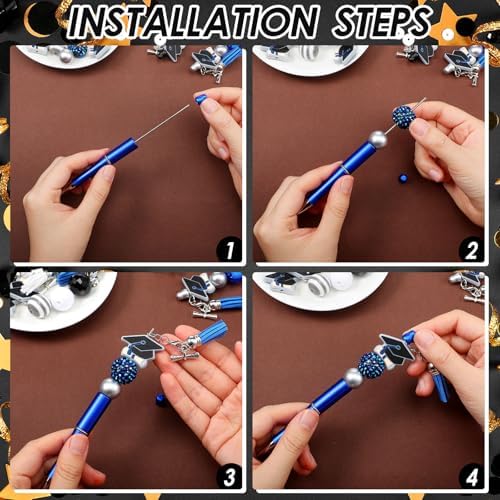 INSTALLATION STEPS

1

2

3

4