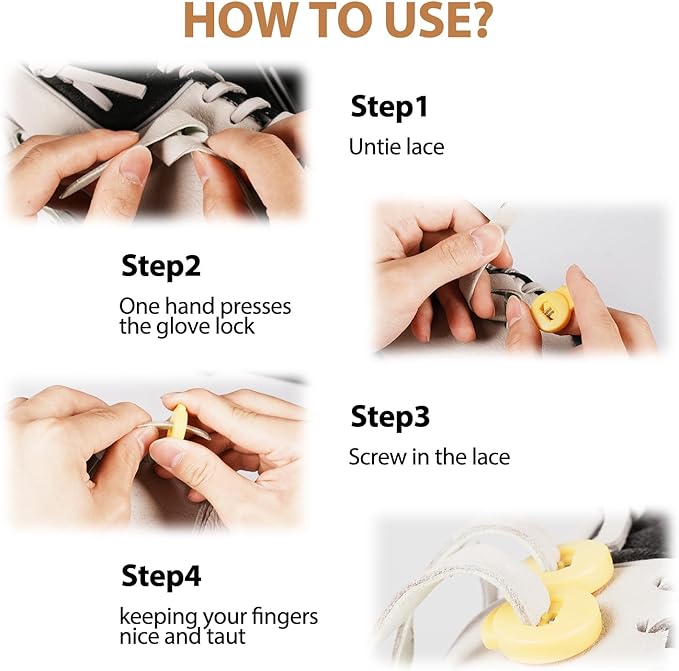 HOW TO USE?

Step1
Untie lace

Step2
One hand presses the glove lock

Step3
Screw in the lace

Step4
keeping your fingers nice and taut