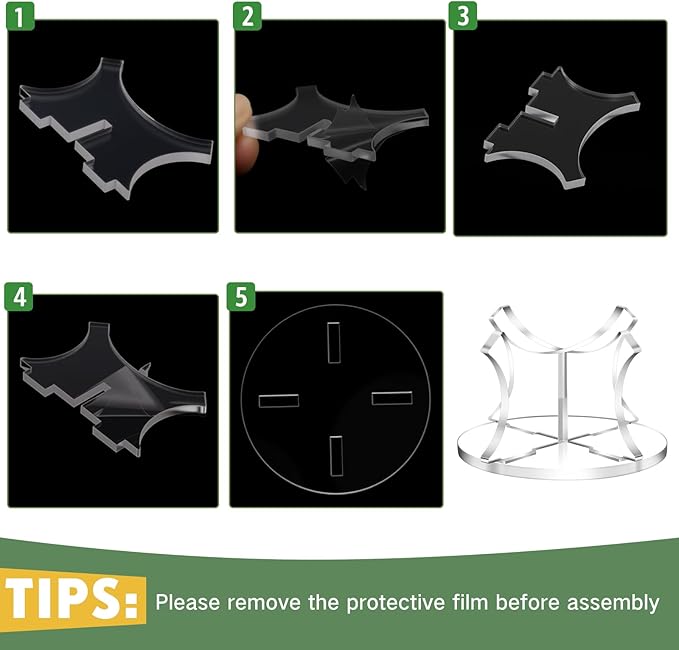 1

2

3

4

5

TIPS: Please remove the protective film before assembly