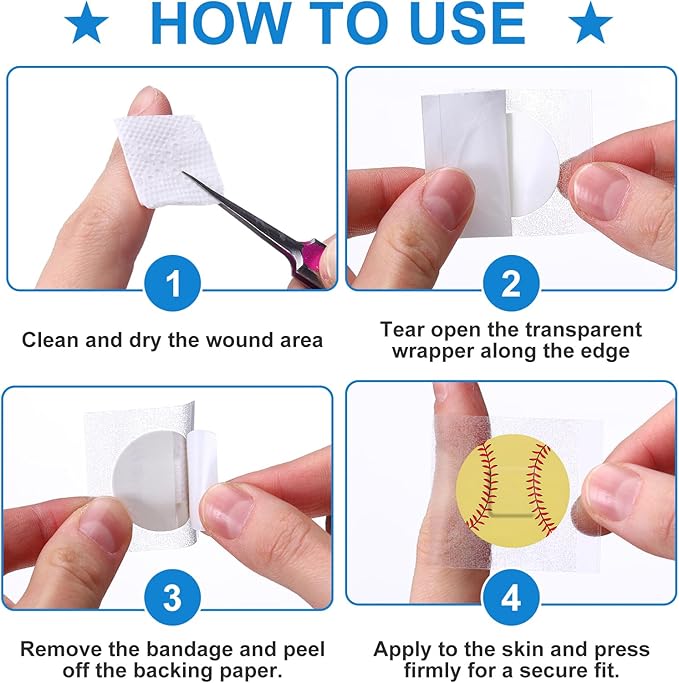 ★ HOW TO USE ★

1

Clean and dry the wound area

2

Tear open the transparent wrapper along the edge

3

Remove the bandage and peel off the backing paper.

4

Apply to the skin and press firmly for a secure fit.