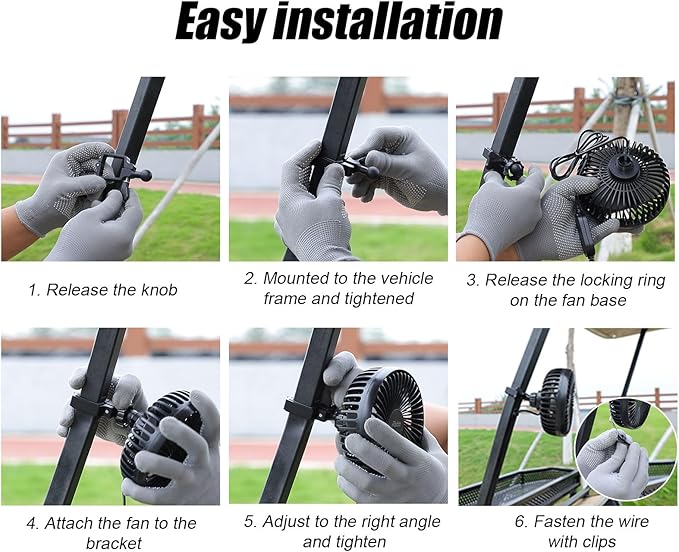 Easy installation

1. Release the knob

2. Mounted to the vehicle frame and tightened

3. Release the locking ring on the fan base

4. Attach the fan to the bracket

5. Adjust to the right angle and tighten

6. Fasten the wire with clips