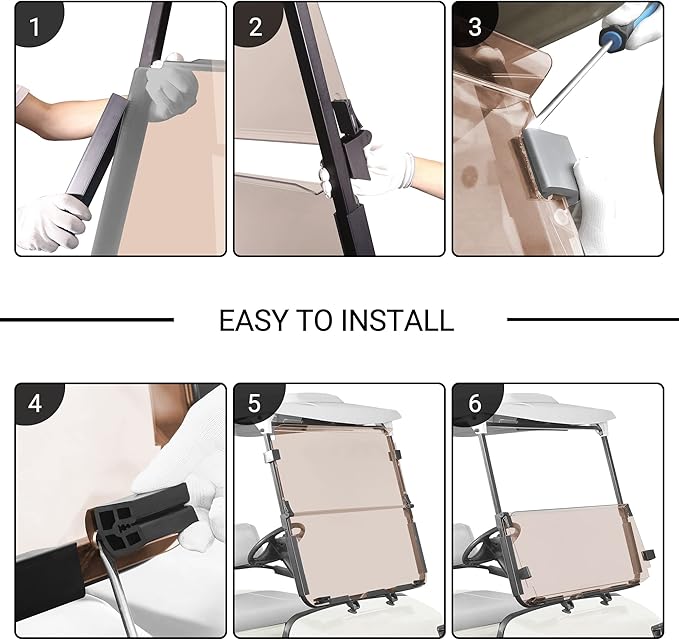 1

2

3

EASY TO INSTALL

4

5

6