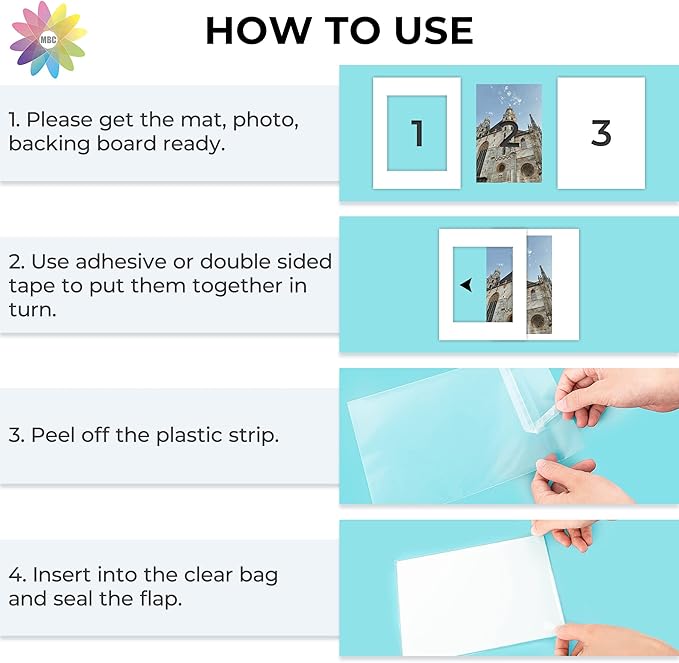 MBC

HOW TO USE

1. Please get the mat, photo, backing board ready.

1

2

3

2. Use adhesive or double sided tape to put them together in turn.

3. Peel off the plastic strip.

4. Insert into the clear bag and seal the flap.