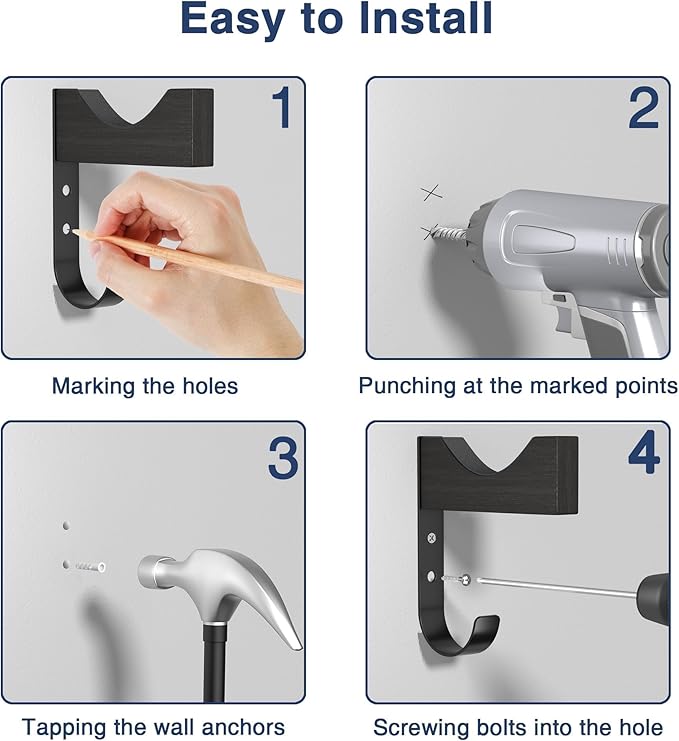 Easy to Install

1

Marking the holes

2

Punching at the marked points

3

Tapping the wall anchors

4

Screwing bolts into the hole