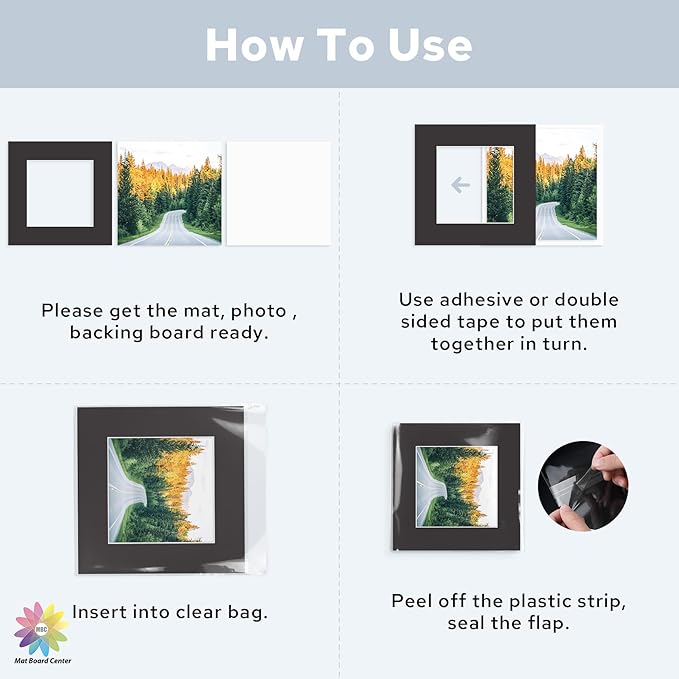 How To Use

Please get the mat, photo , backing board ready.

Use adhesive or double sided tape to put them together in turn.

Insert into clear bag.

Peel off the plastic strip, seal the flap.

MBC
Mat Board Center