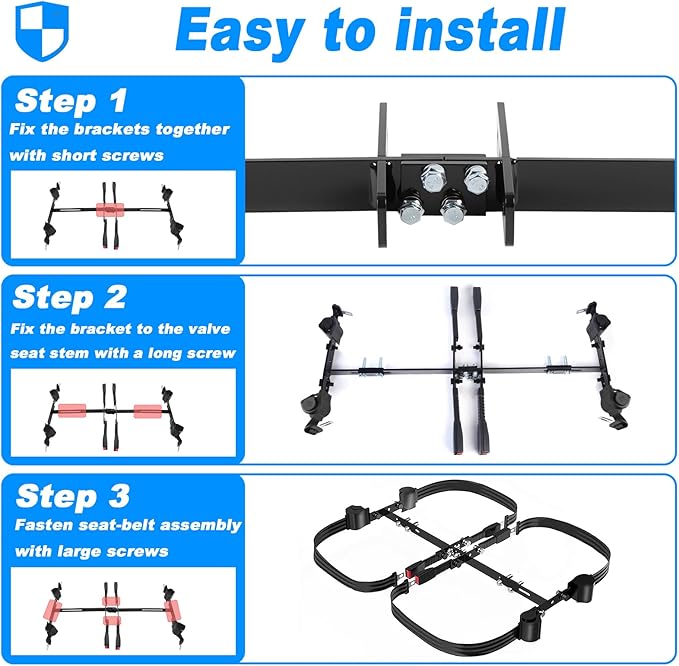 Easy to install

Step 1
Fix the brackets together with short screws

Step 2
Fix the bracket to the valve seat stem with a long screw

Step 3
Fasten seat-belt assembly with large screws