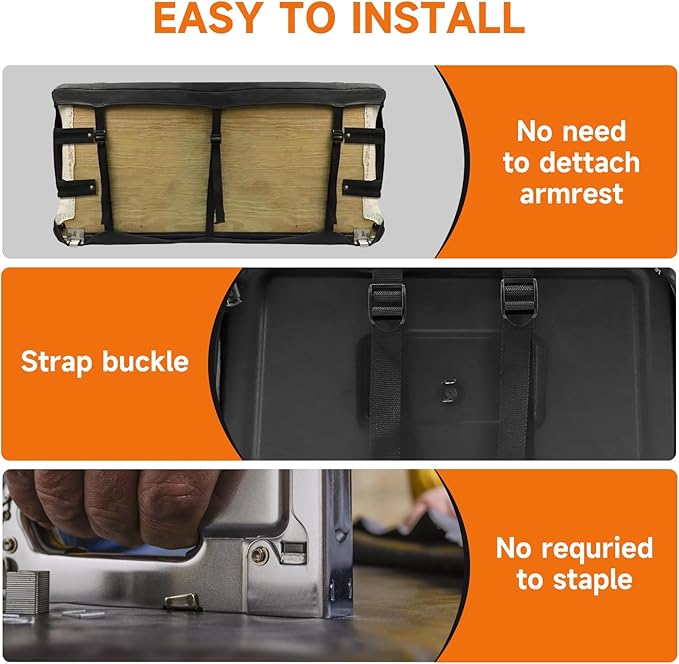 EASY TO INSTALL

No need to dettach armrest

Strap buckle

No requried to staple