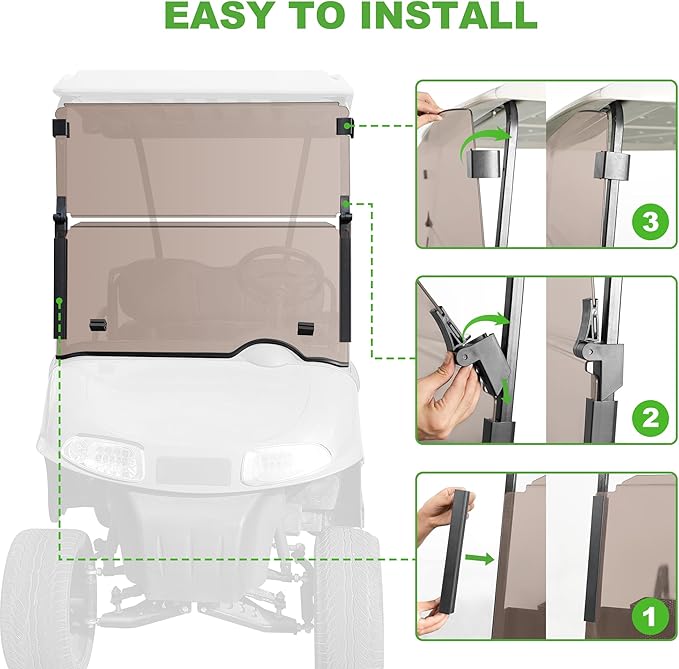 EASY TO INSTALL

3

2

1