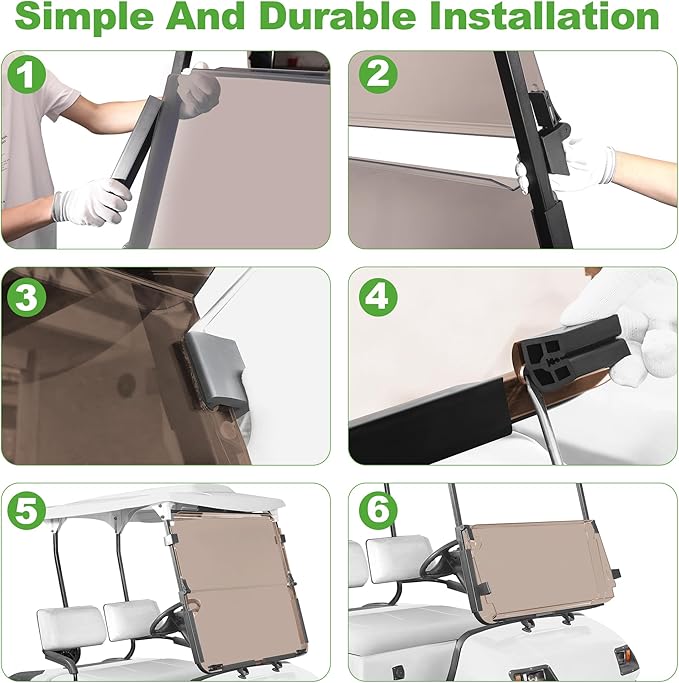 Simple And Durable Installation

1

2

3

4

5

6