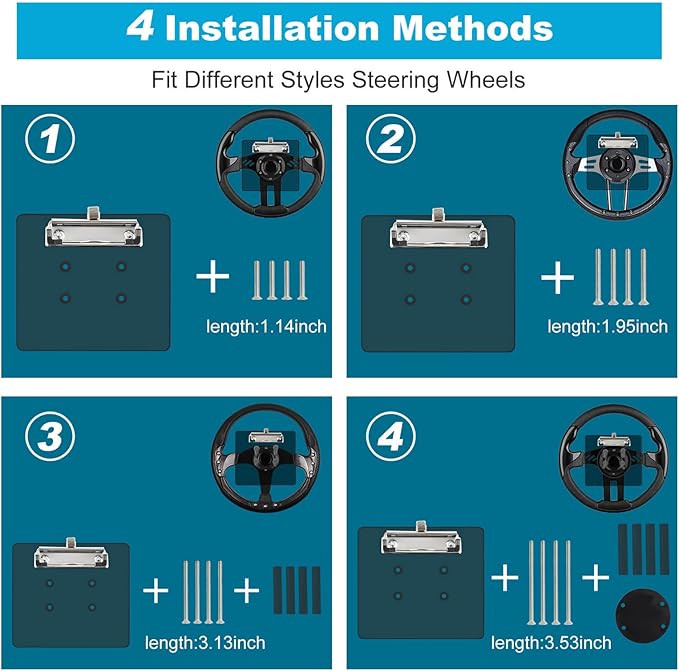 4 Installation Methods

Fit Different Styles Steering Wheels

1

+

length:1.14inch

2

+

length:1.95inch

3

+ +

length:3.13inch

4

+ +

length:3.53inch