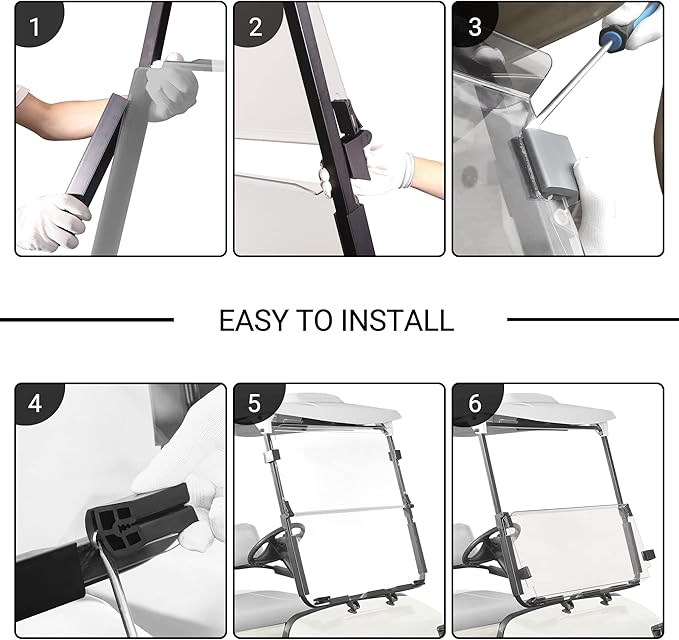 1

2

3

EASY TO INSTALL

4

5

6