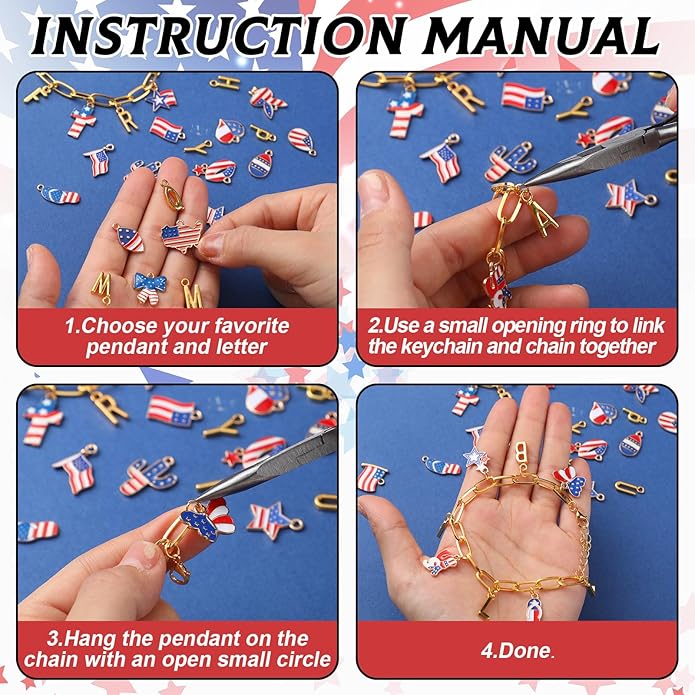 INSTRUCTION MANUAL

1.Choose your favorite pendant and letter

2.Use a small opening ring to link the keychain and chain together

3.Hang the pendant on the chain with an open small circle

4.Done.