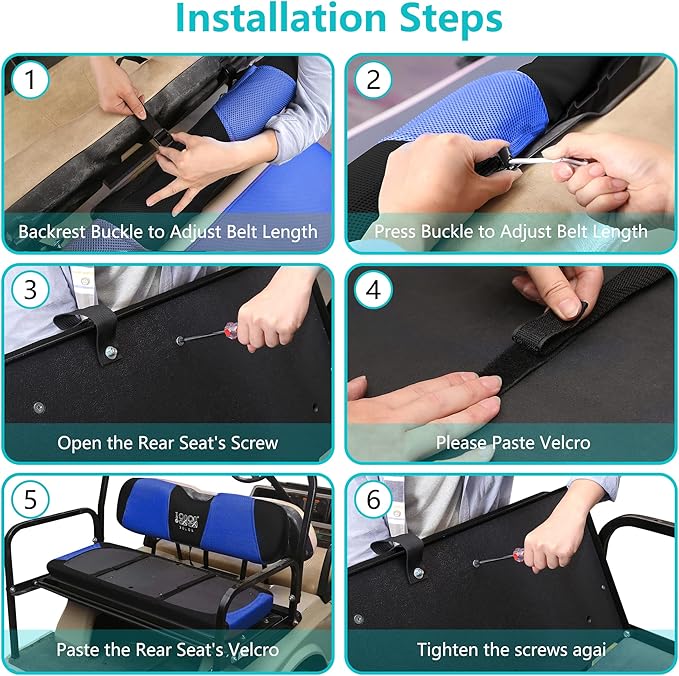 Installation Steps

1

Backrest Buckle to Adjust Belt Length

2

Press Buckle to Adjust Belt Length

3

Open the Rear Seat's Screw

4

Please Paste Velcro

5

Paste the Rear Seat's Velcro

6

Tighten the screws agai