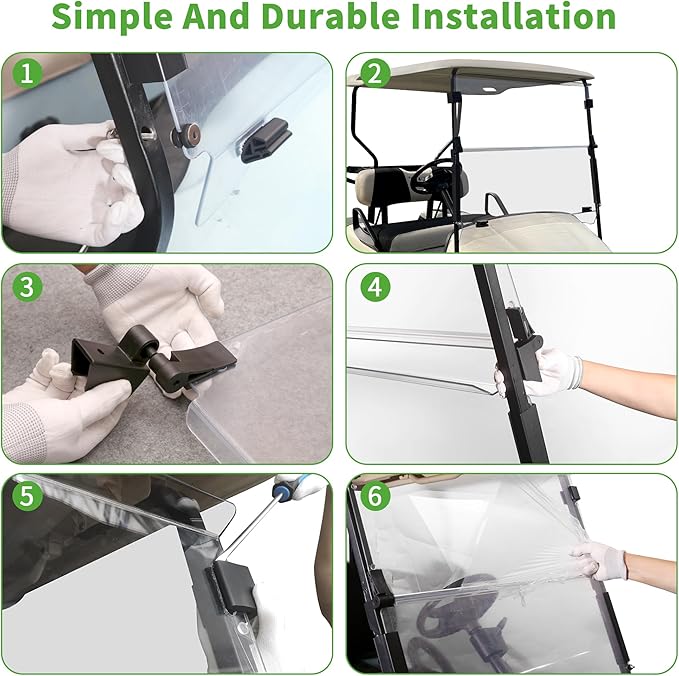 Simple And Durable Installation

1

2

3

4

5

6