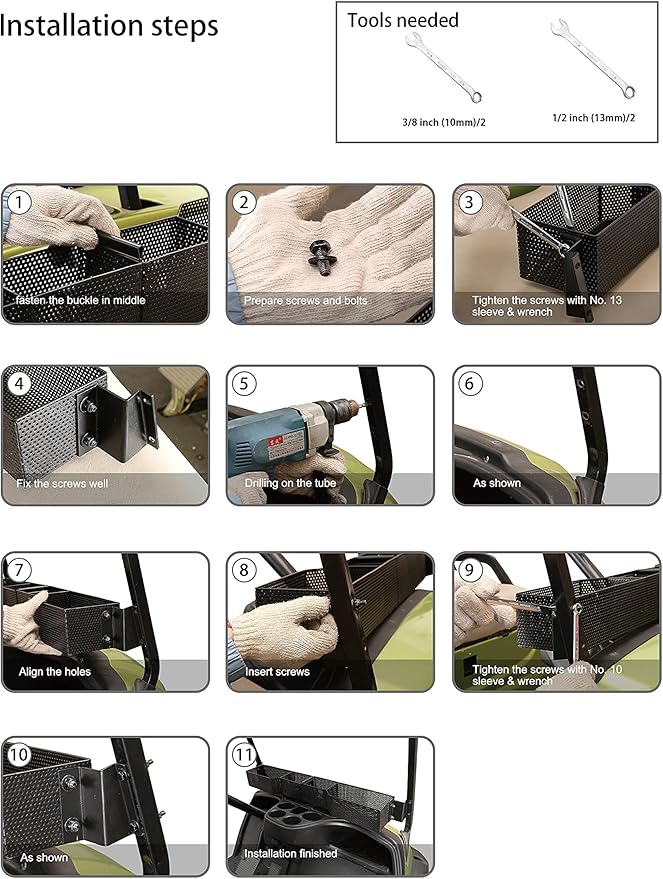 Installation steps

Tools needed

3/8 inch (10mm)/2

1/2 inch (13mm)/2

1
fasten the buckle in middle

2
Prepare screws and bolts

3
Tighten the screws with No. 13 sleeve & wrench

4
Fix the screws well

5
Drilling on the tube

6
As shown

7
Align the holes

8
Insert screws

9
Tighten the screws with No. 10 sleeve & wrench

10
As shown

11
Installation finished