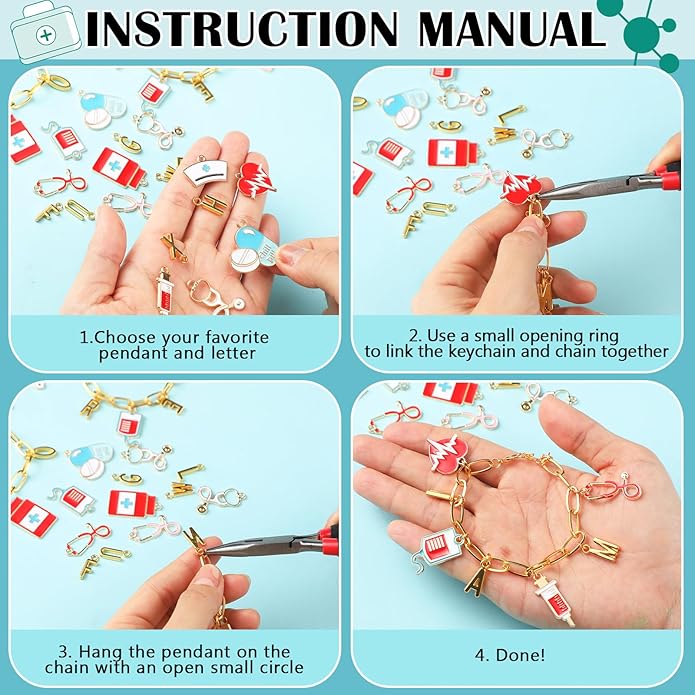 INSTRUCTION MANUAL

1.Choose your favorite pendant and letter

2. Use a small opening ring to link the keychain and chain together

3. Hang the pendant on the chain with an open small circle

4. Done!