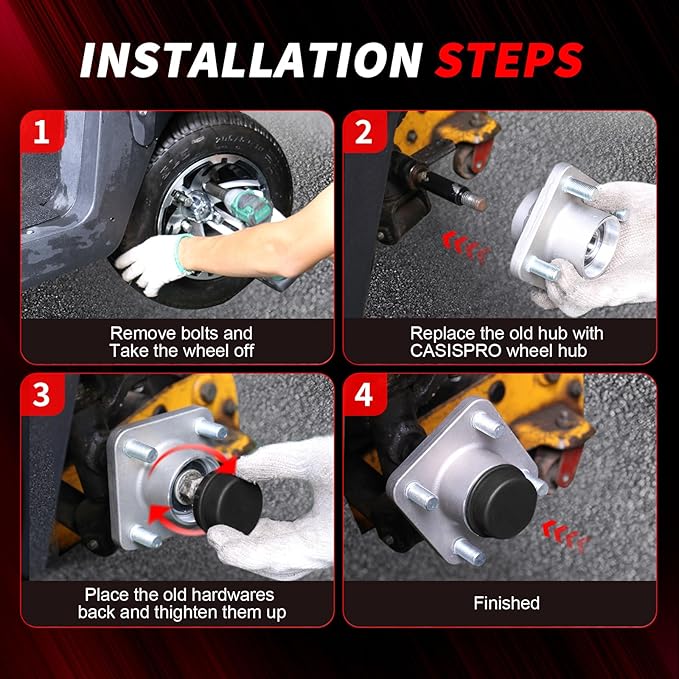 INSTALLATION STEPS

1

Remove bolts and Take the wheel off

2

Replace the old hub with CASISPRO wheel hub

3

Place the old hardwares back and thighten them up

4

Finished