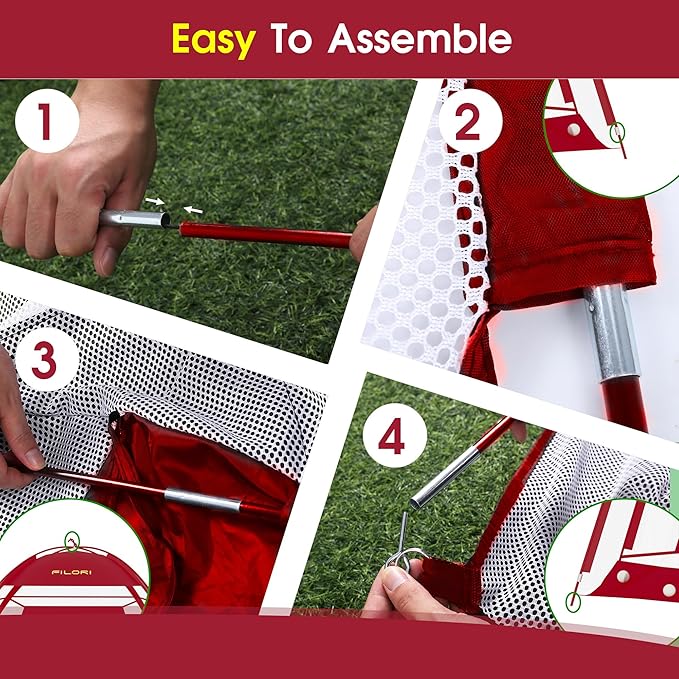 Easy To Assemble

1

2

3

FILORI

4