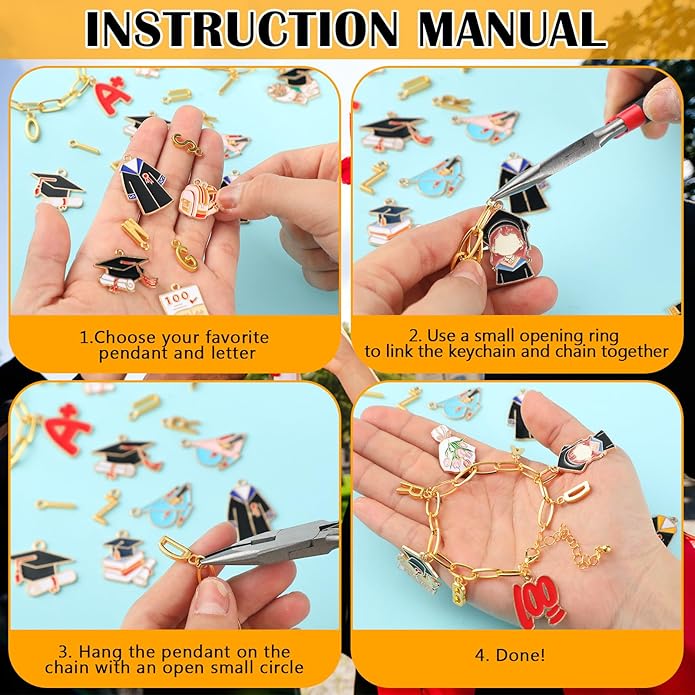 INSTRUCTION MANUAL

1.Choose your favorite pendant and letter

2. Use a small opening ring to link the keychain and chain together

3. Hang the pendant on the chain with an open small circle

4. Done!