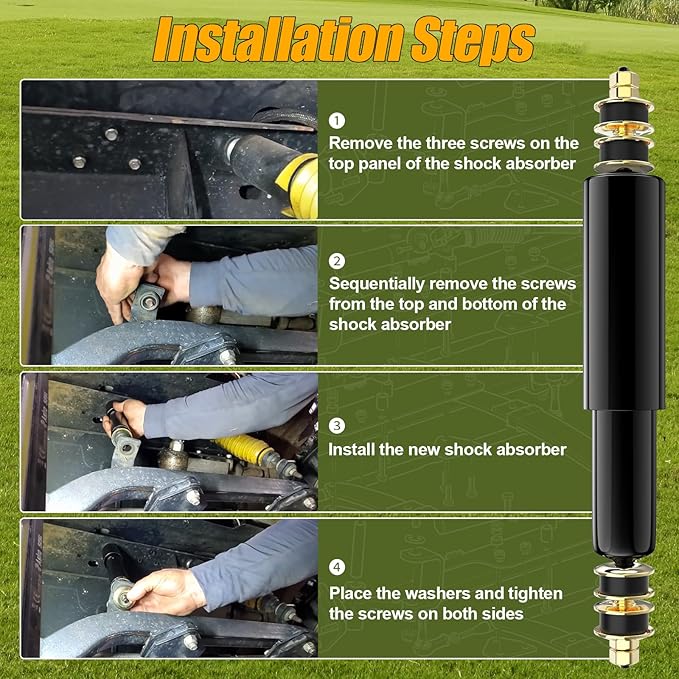 Installation Steps

1
Remove the three screws on the top panel of the shock absorber

2
Sequentially remove the screws from the top and bottom of the shock absorber

3
Install the new shock absorber

4
Place the washers and tighten the screws on both sides