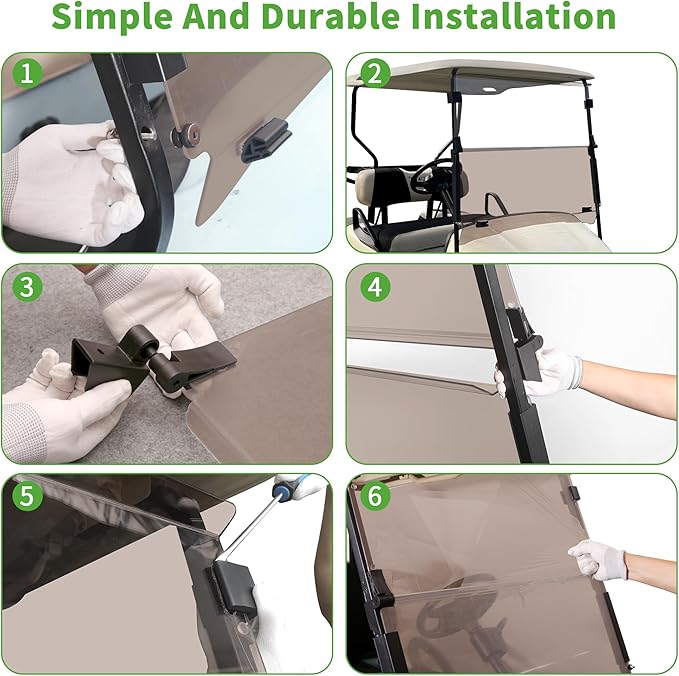 Simple And Durable Installation

1

2

3

4

5

6