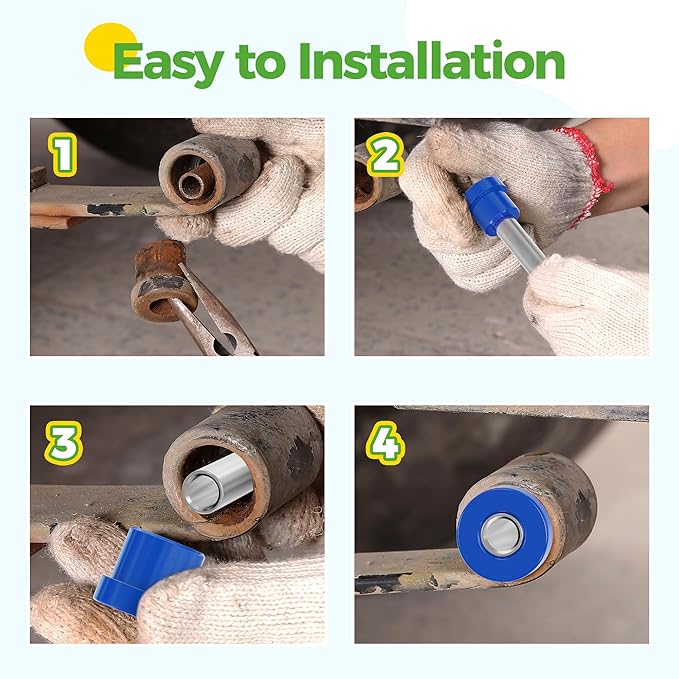 Easy to Installation

1

2

3

4