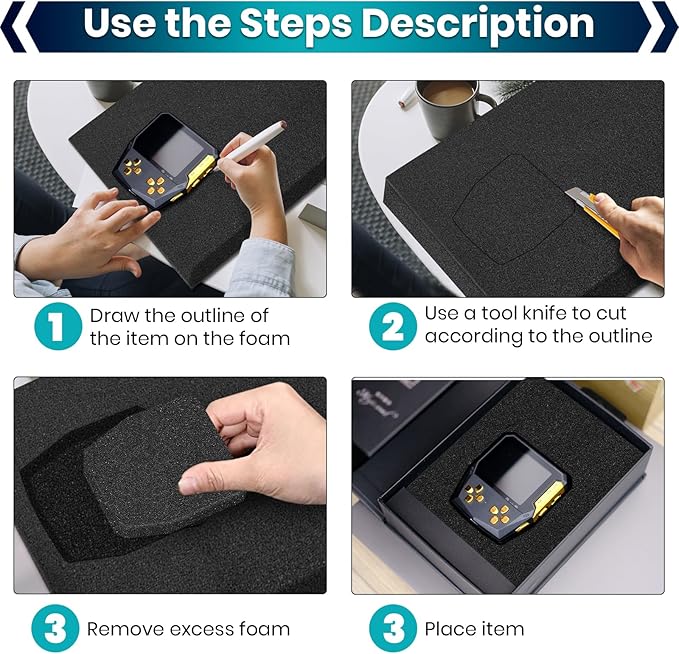 Use the Steps Description

1 Draw the outline of the item on the foam

2 Use a tool knife to cut according to the outline

3 Remove excess foam

3 Place item