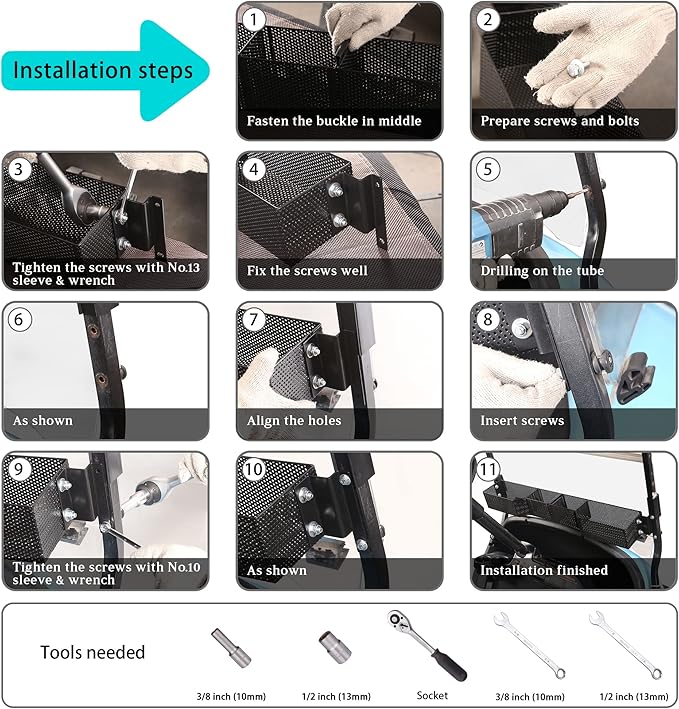 Installation steps

1
Fasten the buckle in middle

2
Prepare screws and bolts

3
Tighten the screws with No.13 sleeve & wrench

4
Fix the screws well

5
Drilling on the tube

6
As shown

7
Align the holes

8
Insert screws

9
Tighten the screws with No.10 sleeve & wrench

10
As shown

11
Installation finished

Tools needed

3/8 inch (10mm)

1/2 inch (13mm)

Socket

3/8 inch (10mm)

1/2 inch (13mm)