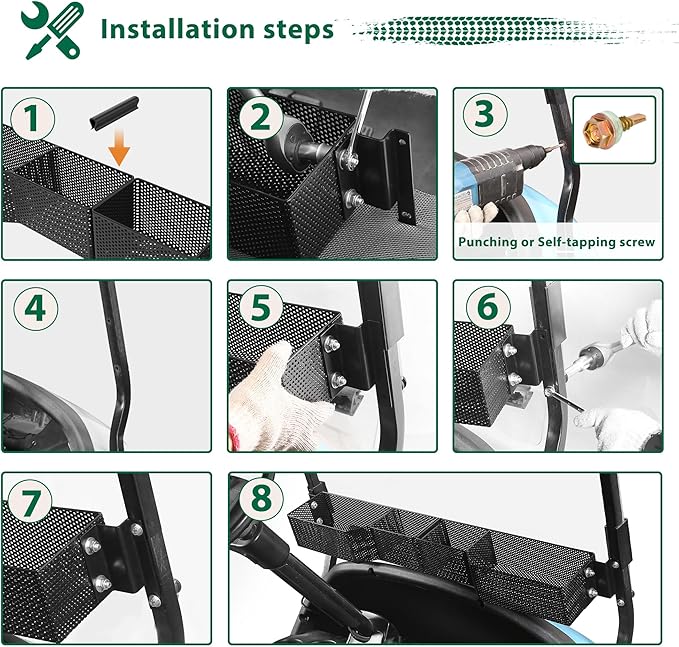 Installation steps

1

2

3

Punching or Self-tapping screw

4

5

6

7

8