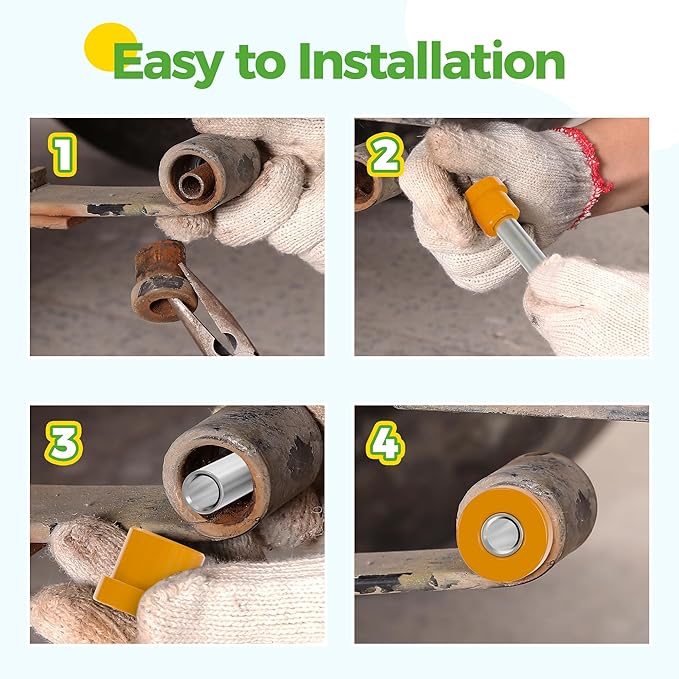 Easy to Installation

1

2

3

4