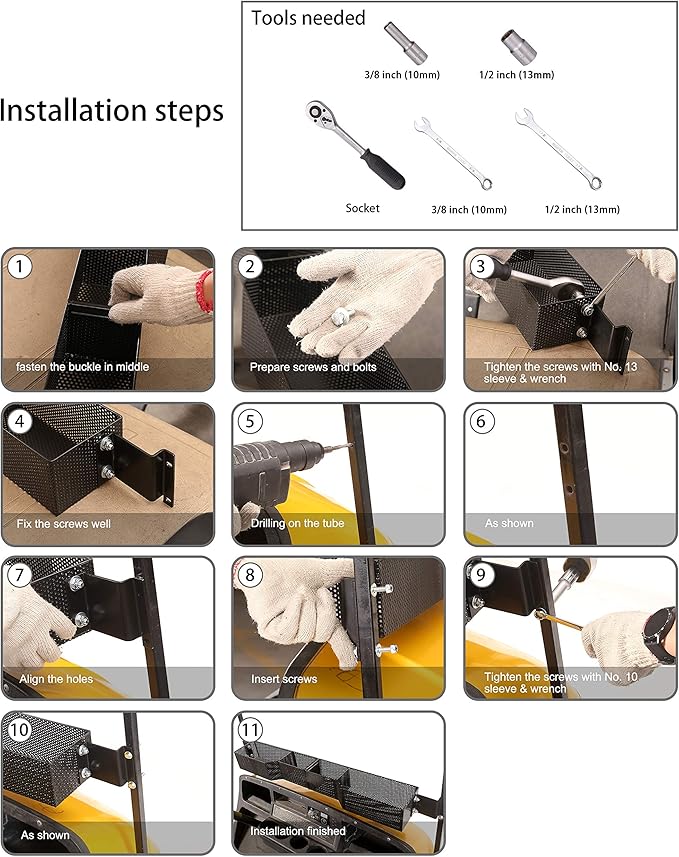 Installation steps

Tools needed

3/8 inch (10mm)

1/2 inch (13mm)

Socket

3/8 inch (10mm)

1/2 inch (13mm)

1

fasten the buckle in middle

2

Prepare screws and bolts

3

Tighten the screws with No. 13 sleeve & wrench

4

Fix the screws well

5

Drilling on the tube

6

As shown

7

Align the holes

8

Insert screws

9

Tighten the screws with No. 10 sleeve & wrench

10

As shown

11

Installation finished